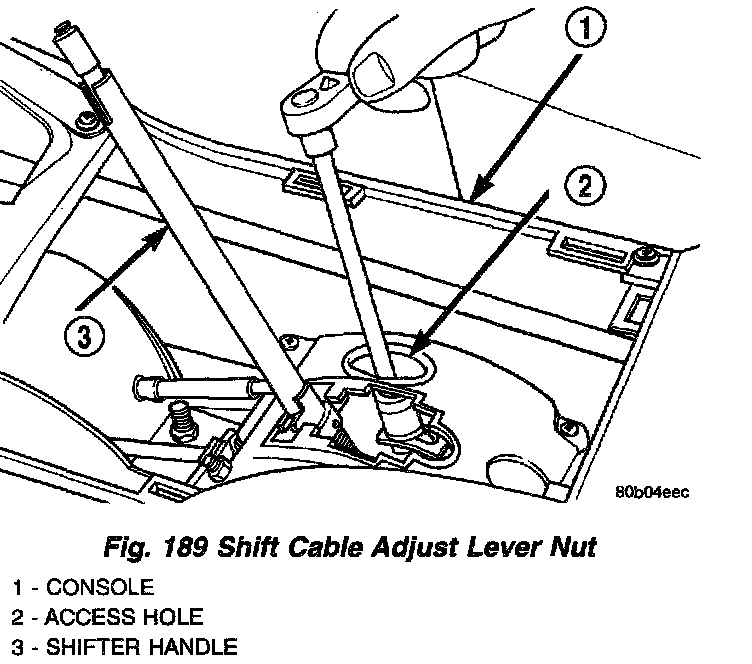 1

2

3

80b04eec

Fig. 189 Shift Cable Adjust Lever Nut

1 - CONSOLE
2 - ACCESS HOLE
3 - SHIFTER HANDLE