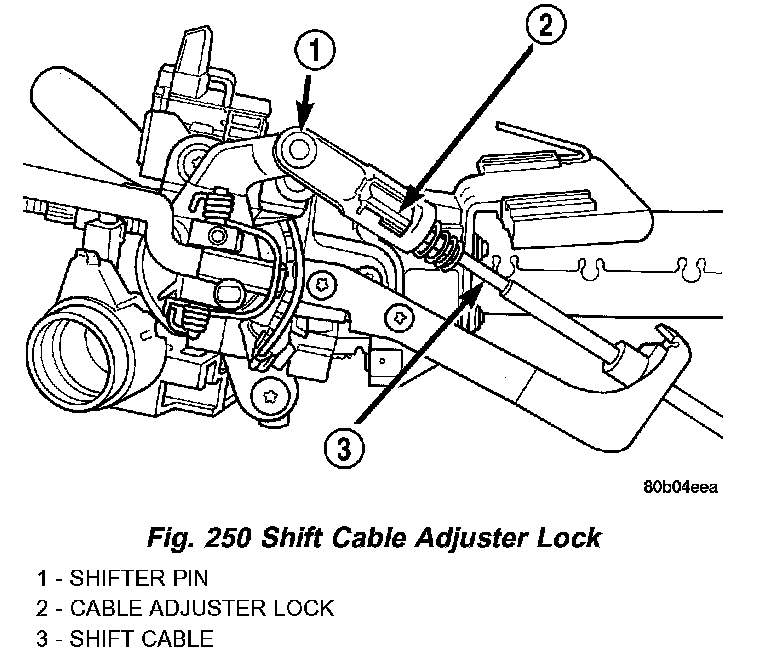 1

2

3

80b04eea

Fig. 250 Shift Cable Adjuster Lock

1 - SHIFTER PIN
2 - CABLE ADJUSTER LOCK
3 - SHIFT CABLE