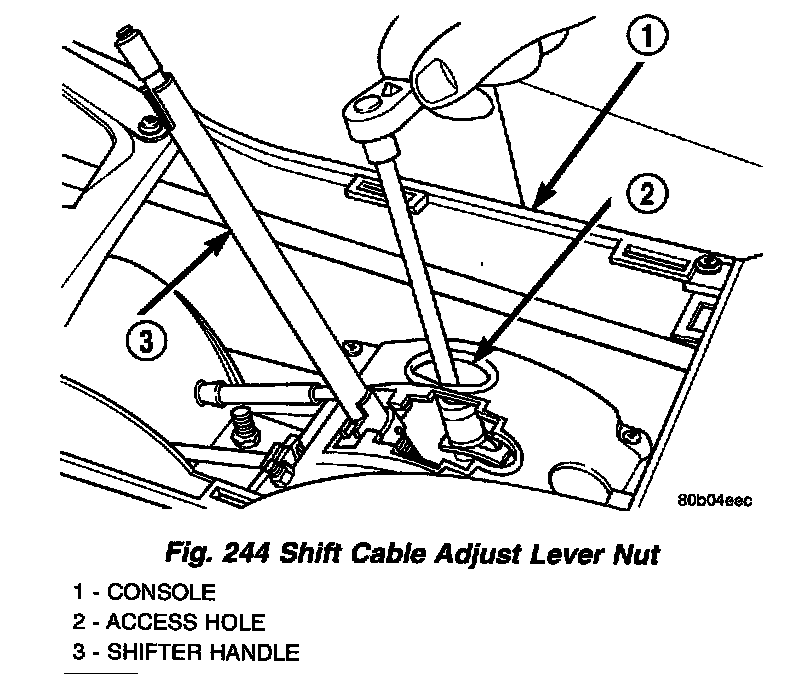 1
2
3
80b04eec

Fig. 244 Shift Cable Adjust Lever Nut

1 - CONSOLE
2 - ACCESS HOLE
3 - SHIFTER HANDLE