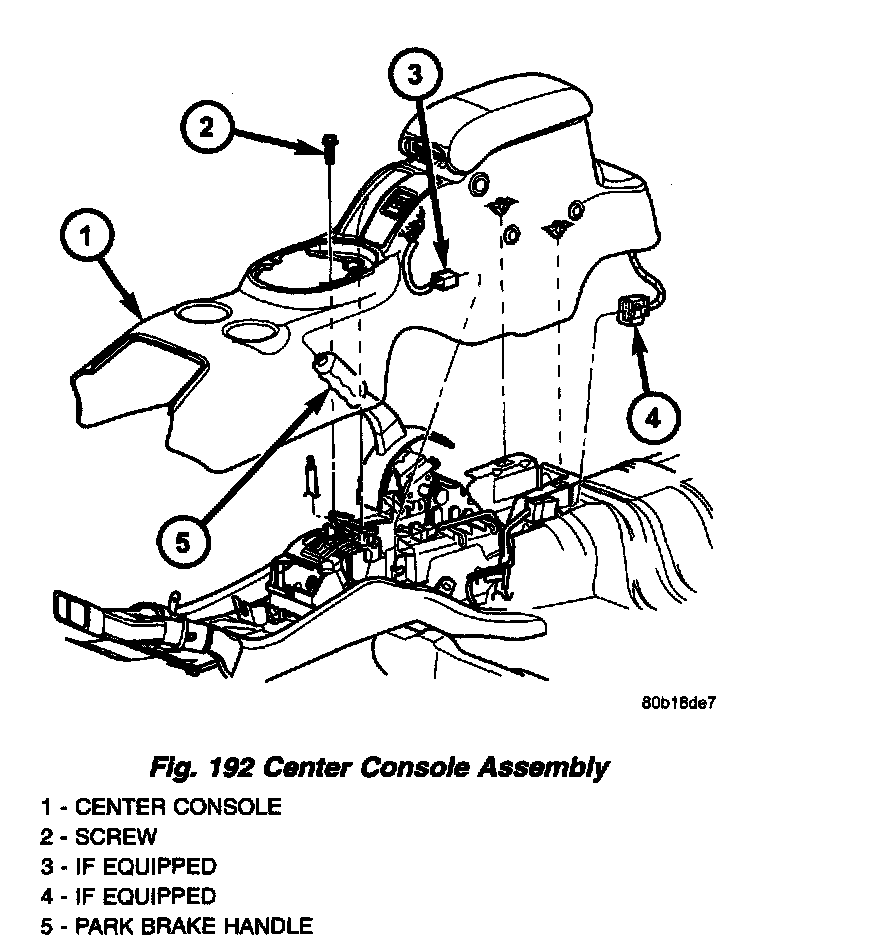 3
2
1
4
5
80b16de7

Fig. 192 Center Console Assembly

1 - CENTER CONSOLE
2 - SCREW
3 - IF EQUIPPED
4 - IF EQUIPPED
5 - PARK BRAKE HANDLE