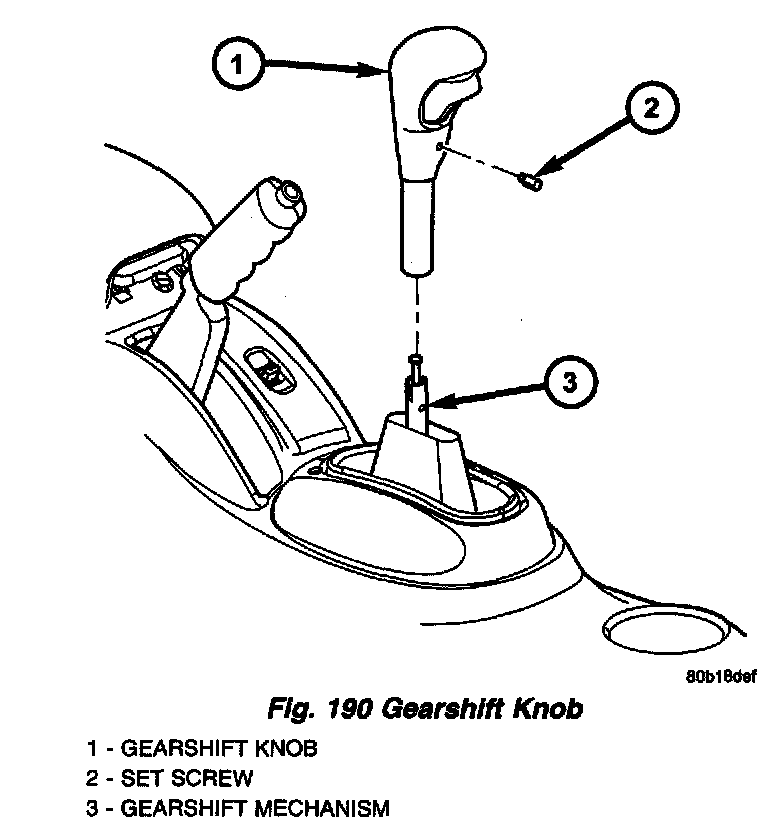 1

2

3

80b18def

Fig. 190 Gearshift Knob

1 - GEARSHIFT KNOB
2 - SET SCREW
3 - GEARSHIFT MECHANISM