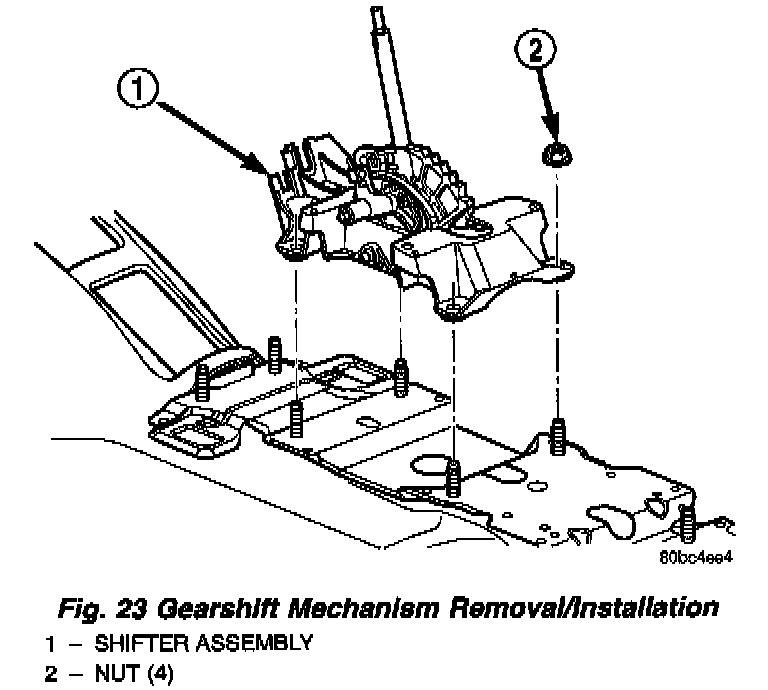 1

2

80bc4ee4

Fig. 23 Gearshift Mechanism Removal/Installation

1 – SHIFTER ASSEMBLY
2 – NUT (4)