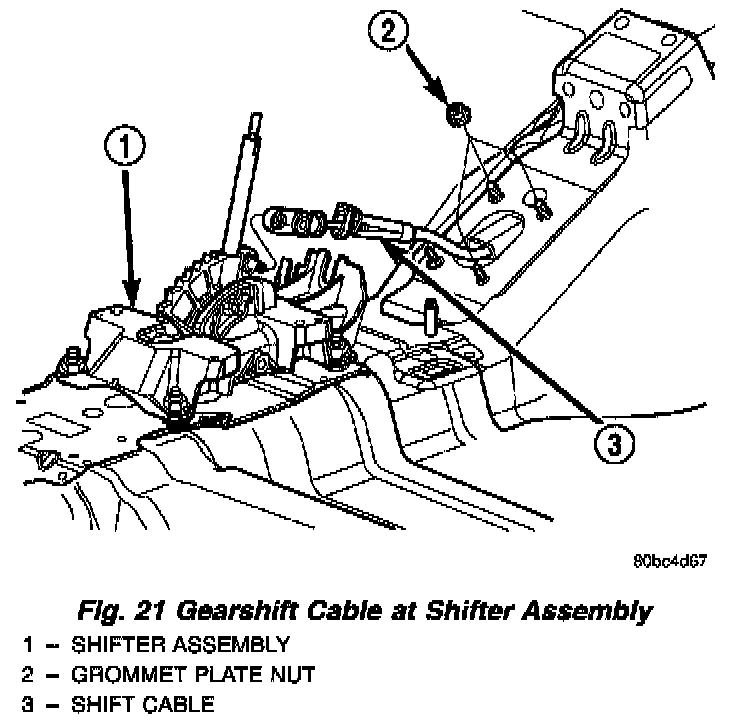 2

1

3

80bc4d67

Fig. 21 Gearshift Cable at Shifter Assembly
1 – SHIFTER ASSEMBLY
2 – GROMMET PLATE NUT
3 – SHIFT CABLE