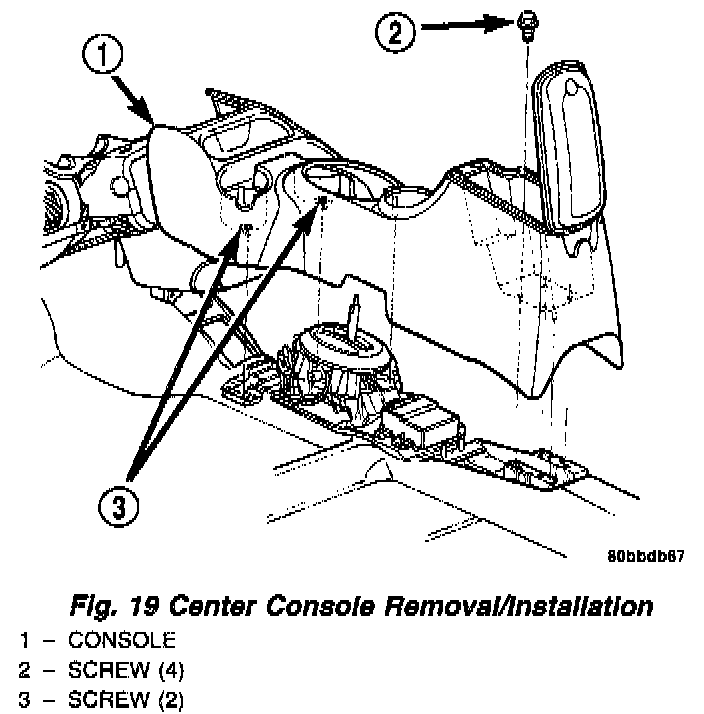 1

2

3

80bbdb67

Fig. 19 Center Console Removal/Installation

1 – CONSOLE
2 – SCREW (4)
3 – SCREW (2)