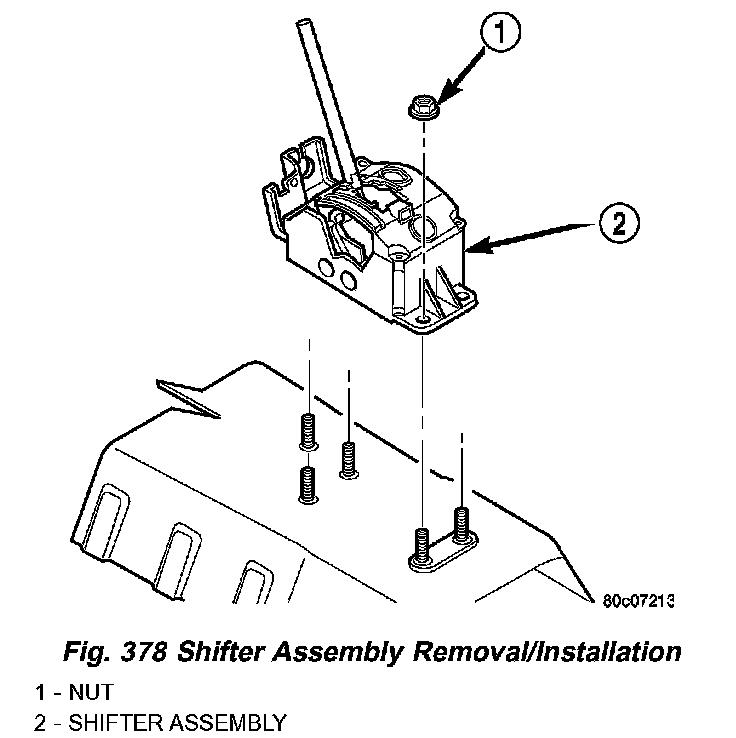 1

2

80c07213

Fig. 378 Shifter Assembly Removal/Installation

1 - NUT
2 - SHIFTER ASSEMBLY