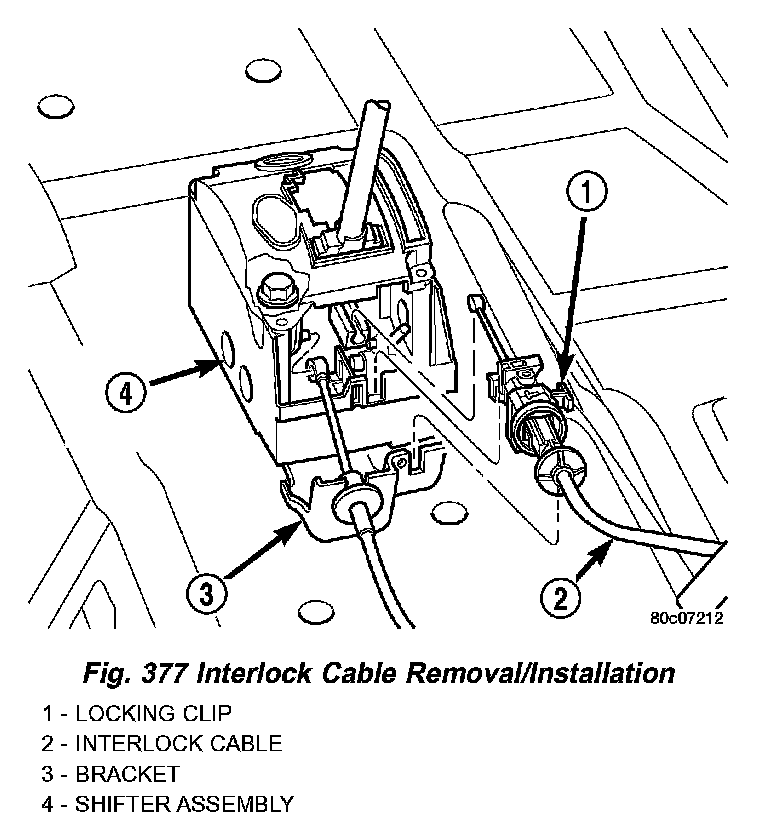 1

4

3

2

80c07212

Fig. 377 Interlock Cable Removal/Installation

1 - LOCKING CLIP
2 - INTERLOCK CABLE
3 - BRACKET
4 - SHIFTER ASSEMBLY