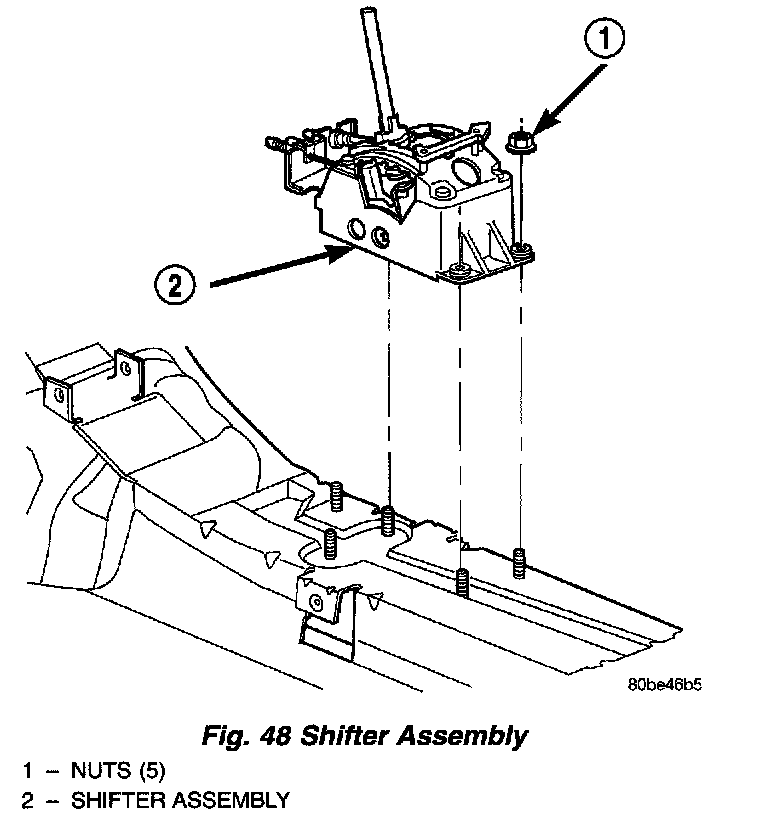 1

2

80be46b5

Fig. 48 Shifter Assembly

1 – NUTS (5)
2 – SHIFTER ASSEMBLY