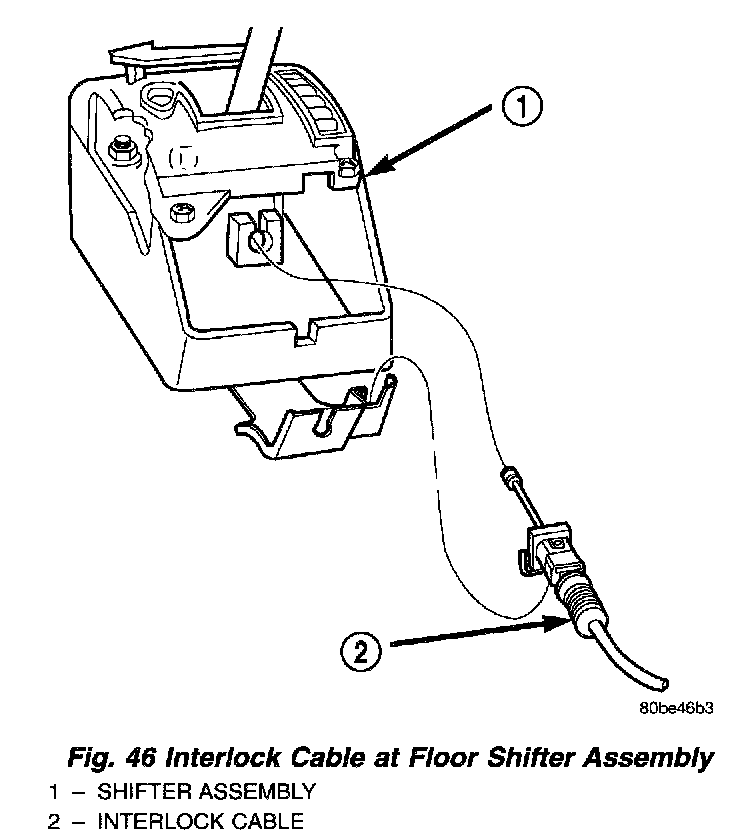 1

2

80be46b3

Fig. 46 Interlock Cable at Floor Shifter Assembly

1 – SHIFTER ASSEMBLY

2 – INTERLOCK CABLE