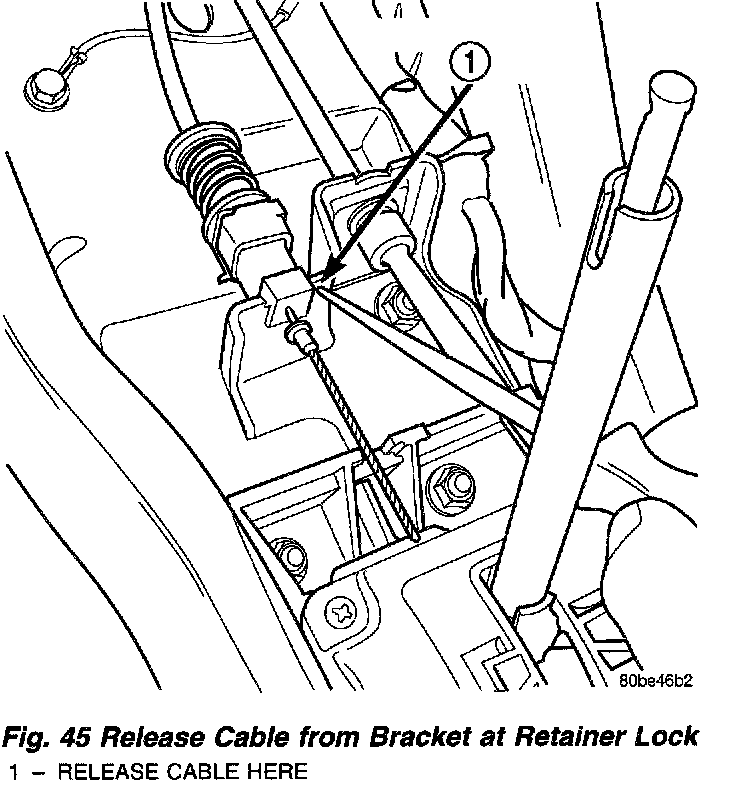 1

80be46b2

Fig. 45 Release Cable from Bracket at Retainer Lock

1 – RELEASE CABLE HERE