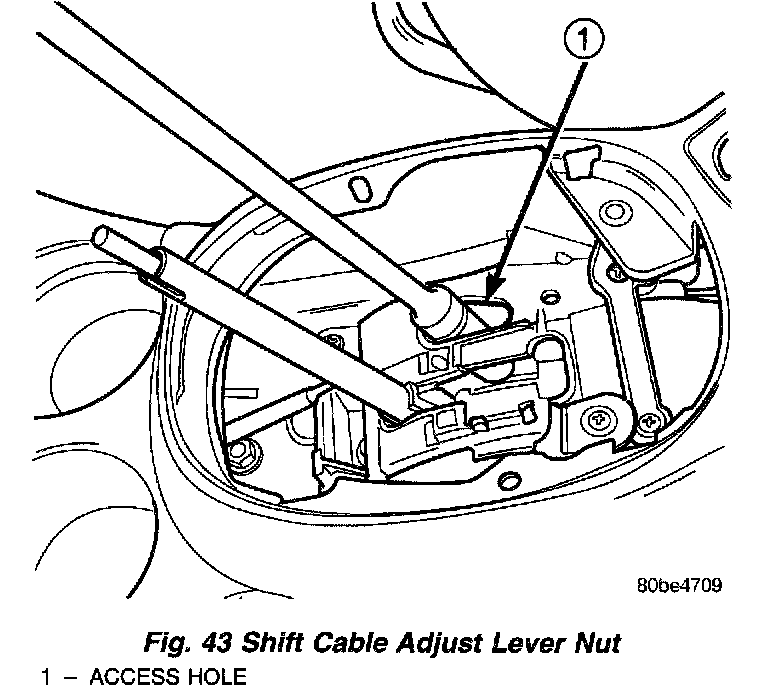 1

80be4709

Fig. 43 Shift Cable Adjust Lever Nut

1 – ACCESS HOLE