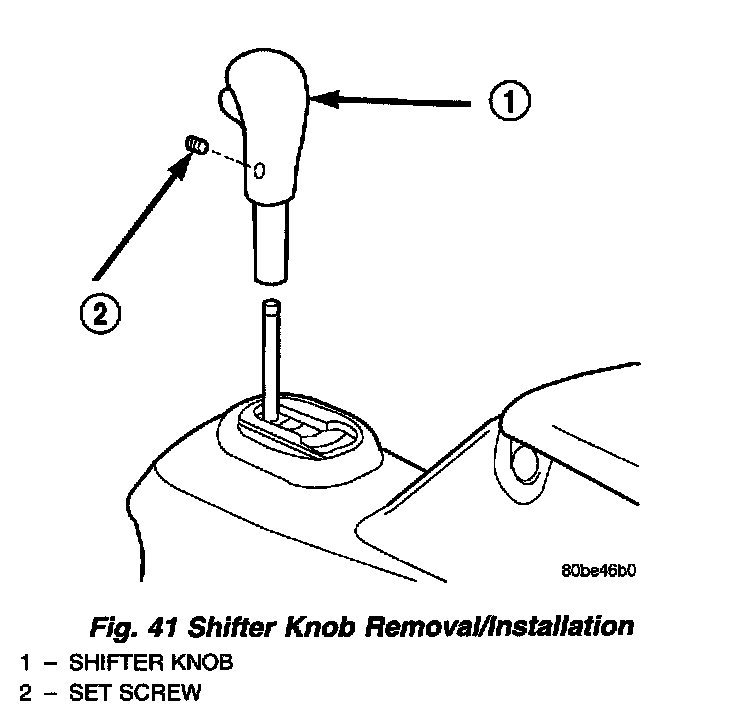 1

2

80be46b0

Fig. 41 Shifter Knob Removal/Installation

1 – SHIFTER KNOB
2 – SET SCREW