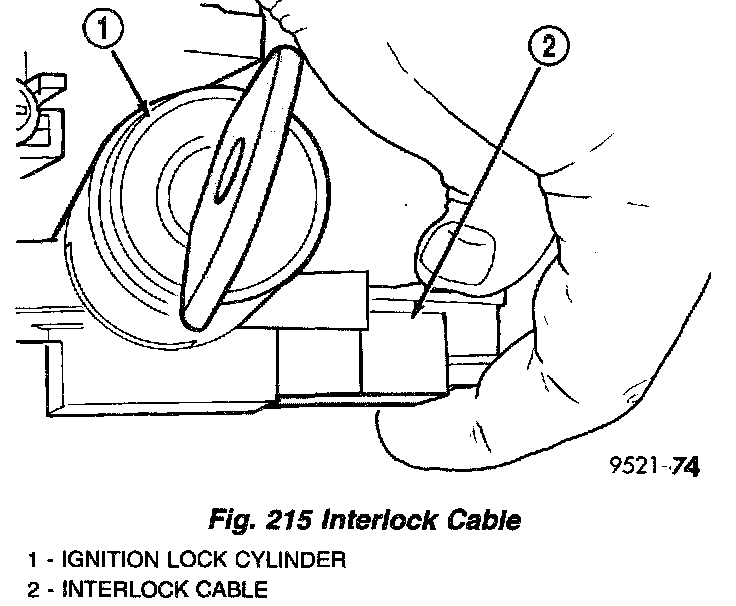 1

2

9521-74

Fig. 215 Interlock Cable

1 - IGNITION LOCK CYLINDER
2 - INTERLOCK CABLE