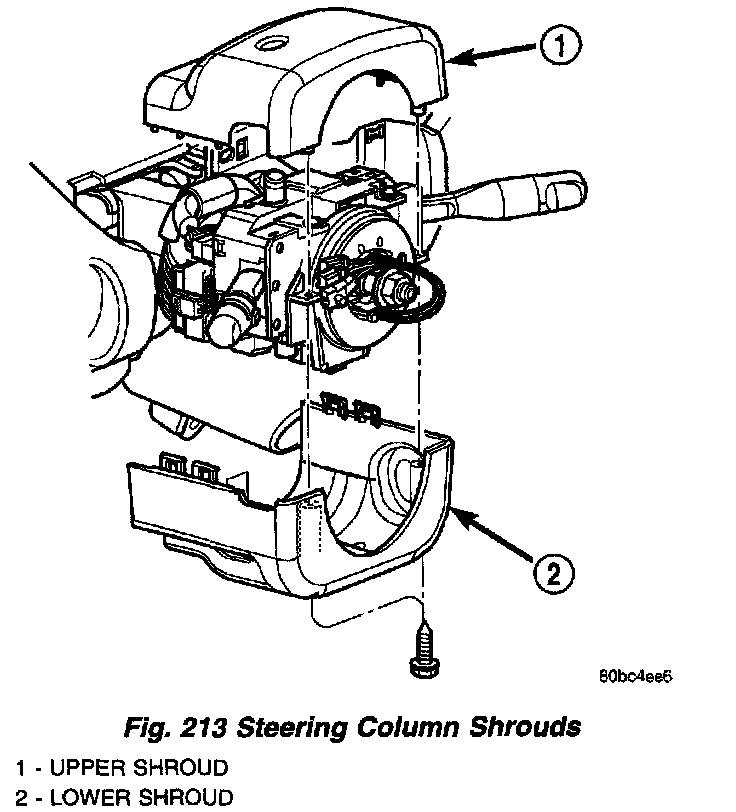 1

2

80bc4ee5

Fig. 213 Steering Column Shrouds

1 - UPPER SHROUD
2 - LOWER SHROUD