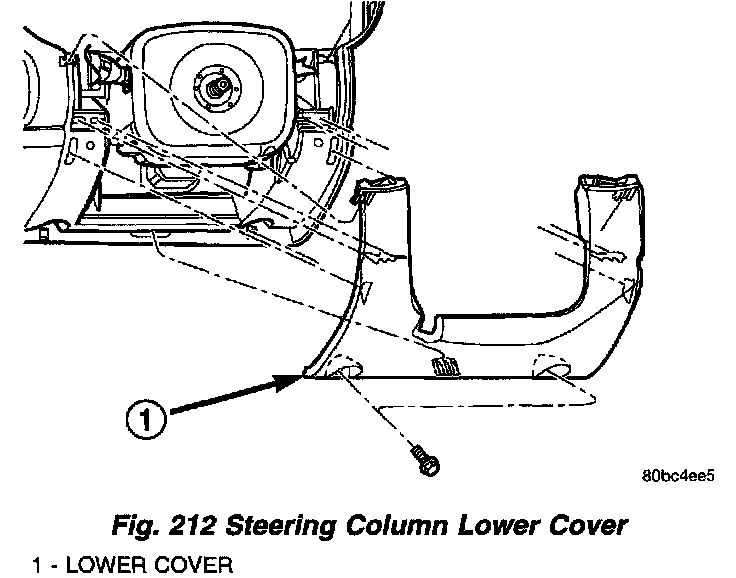 1

80bc4ee5

Fig. 212 Steering Column Lower Cover

1 - LOWER COVER