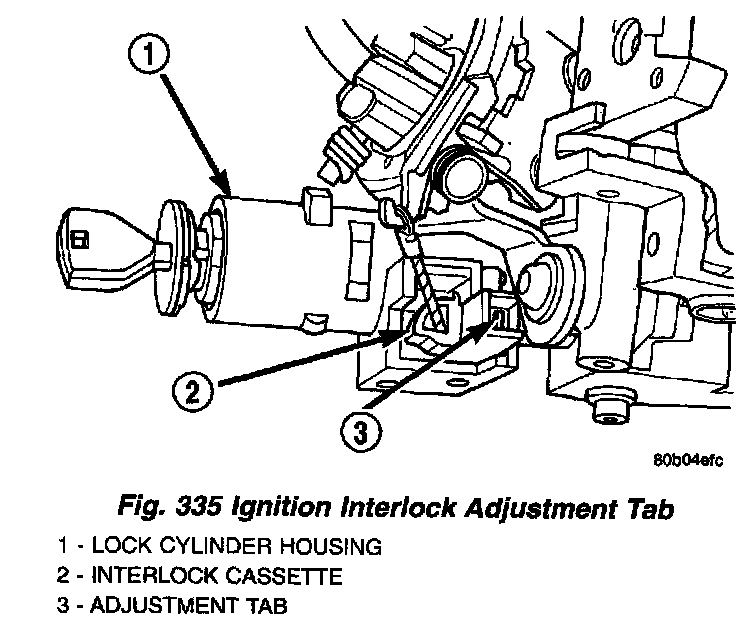 1

2

3

80b04efc

Fig. 335 Ignition Interlock Adjustment Tab

1 - LOCK CYLINDER HOUSING
2 - INTERLOCK CASSETTE
3 - ADJUSTMENT TAB