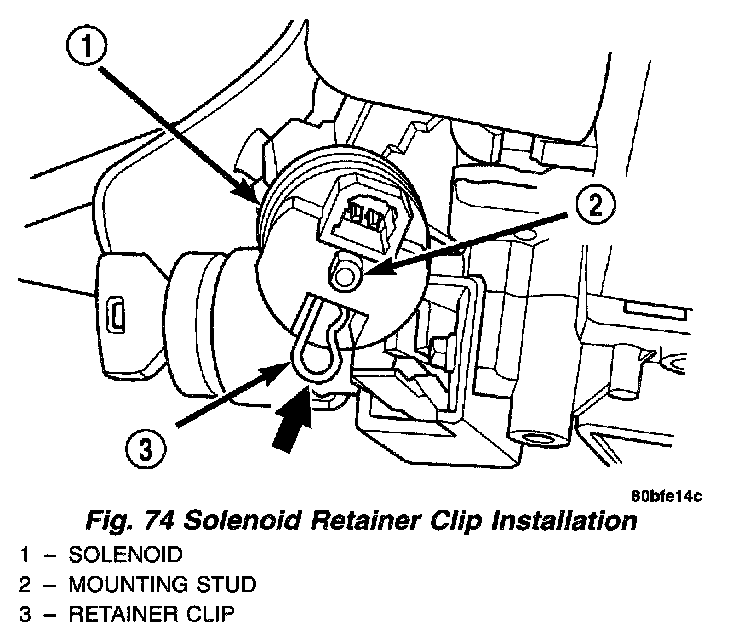 1

2

3

80bfe14c

Fig. 74 Solenoid Retainer Clip Installation

1 – SOLENOID
2 – MOUNTING STUD
3 – RETAINER CLIP