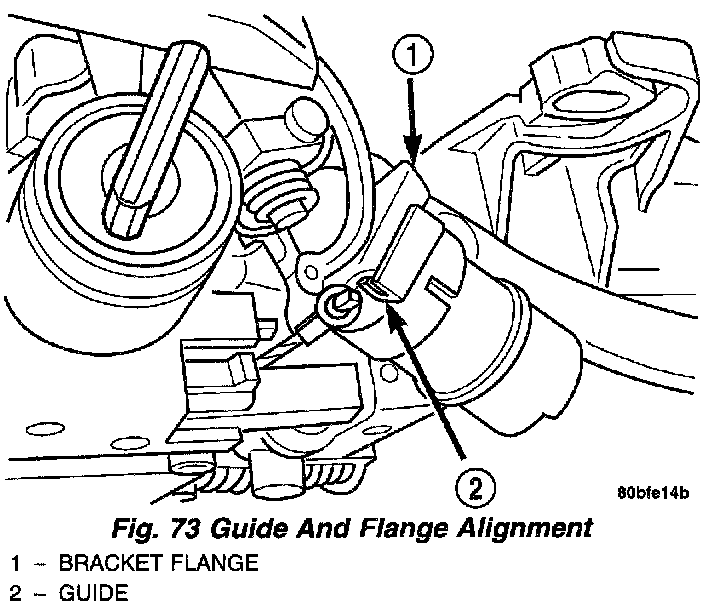 1

2

80bfe14b

Fig. 73 Guide And Flange Alignment

1 – BRACKET FLANGE
2 – GUIDE