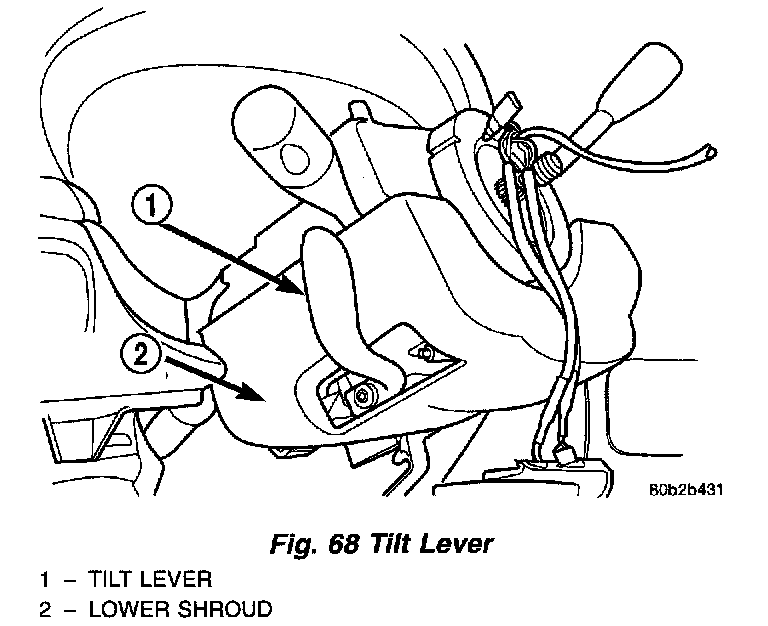 1

2

80b2b431

Fig. 68 Tilt Lever

1 – TILT LEVER
2 – LOWER SHROUD