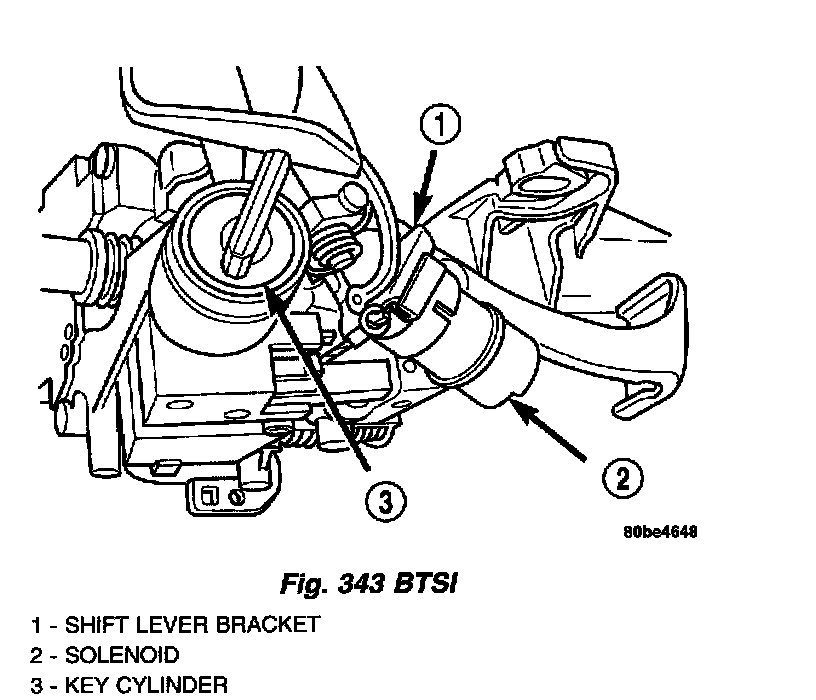 1

2

3

80be4648

Fig. 343 BTSI

1 - SHIFT LEVER BRACKET
2 - SOLENOID
3 - KEY CYLINDER