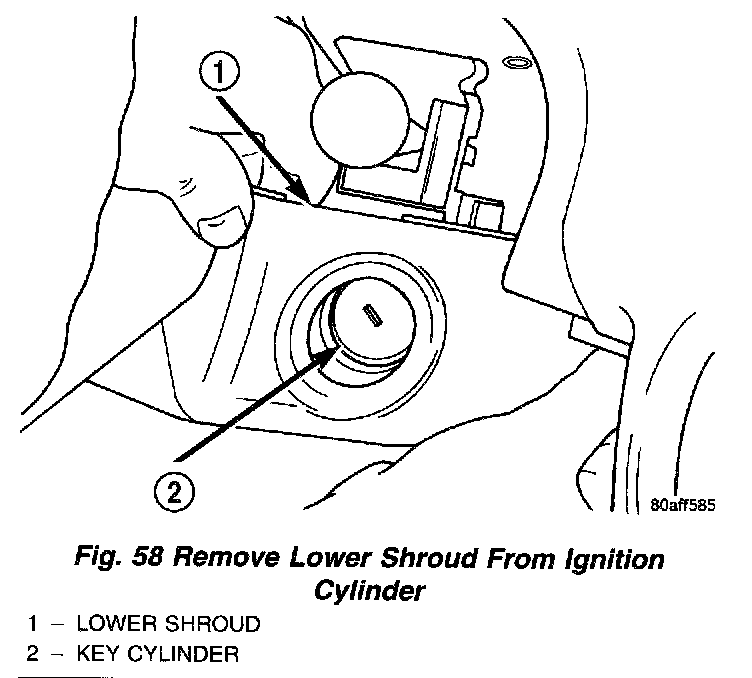 1

2

80aff585

Fig. 58 Remove Lower Shroud From Ignition Cylinder

1 – LOWER SHROUD
2 – KEY CYLINDER