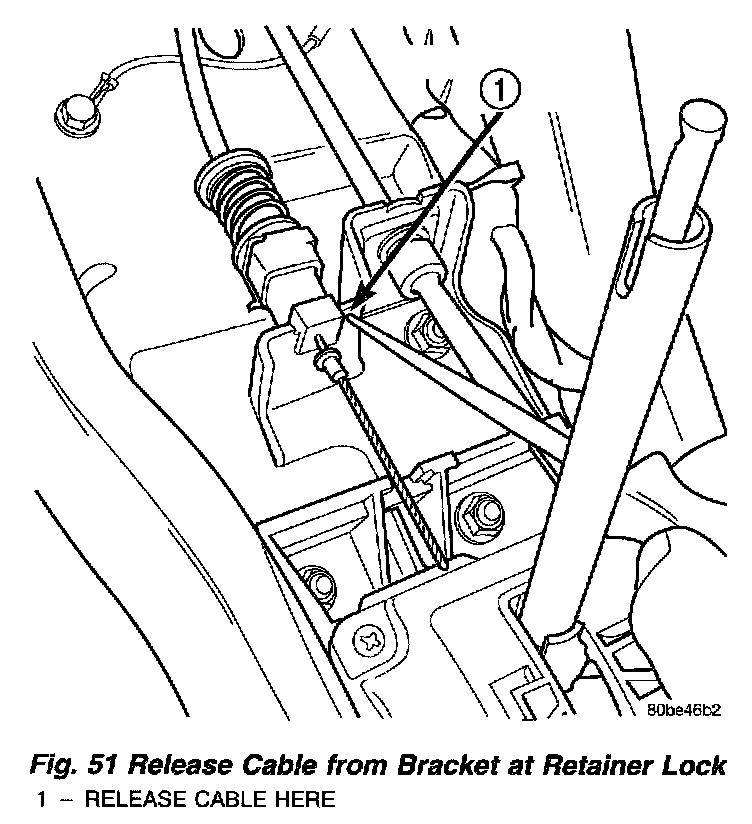 1

80be46b2

Fig. 51 Release Cable from Bracket at Retainer Lock

1 – RELEASE CABLE HERE