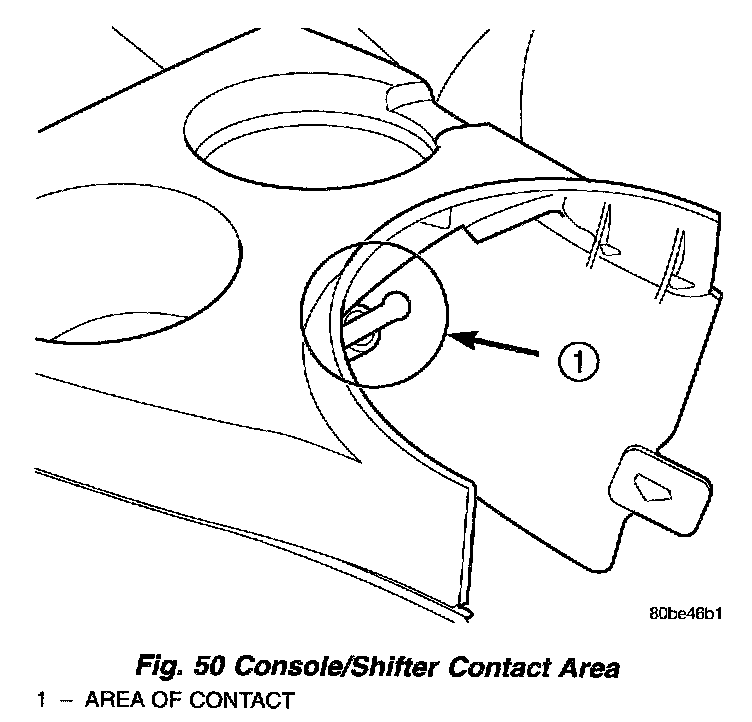 1

80be46b1

Fig. 50 Console/Shifter Contact Area

1 – AREA OF CONTACT