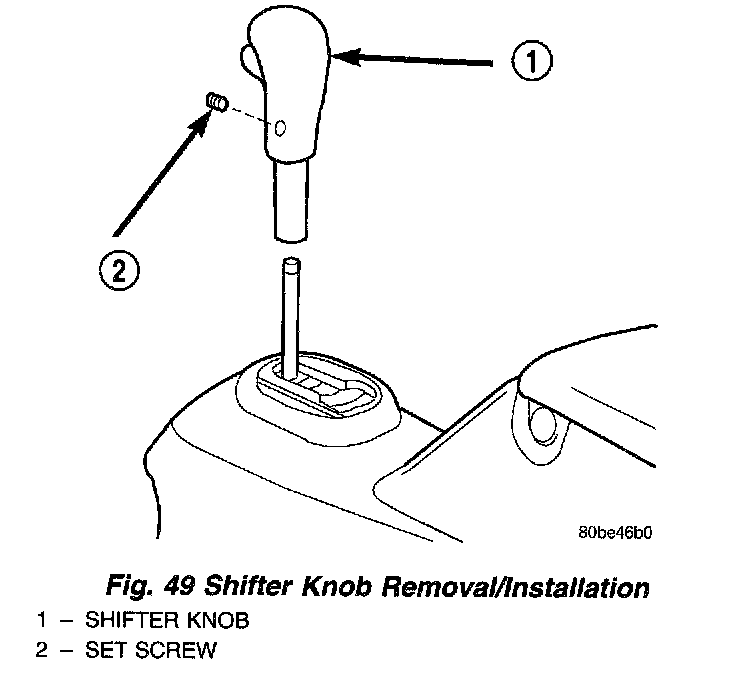 1

2

80be46b0

Fig. 49 Shifter Knob Removal/Installation

1 – SHIFTER KNOB
2 – SET SCREW