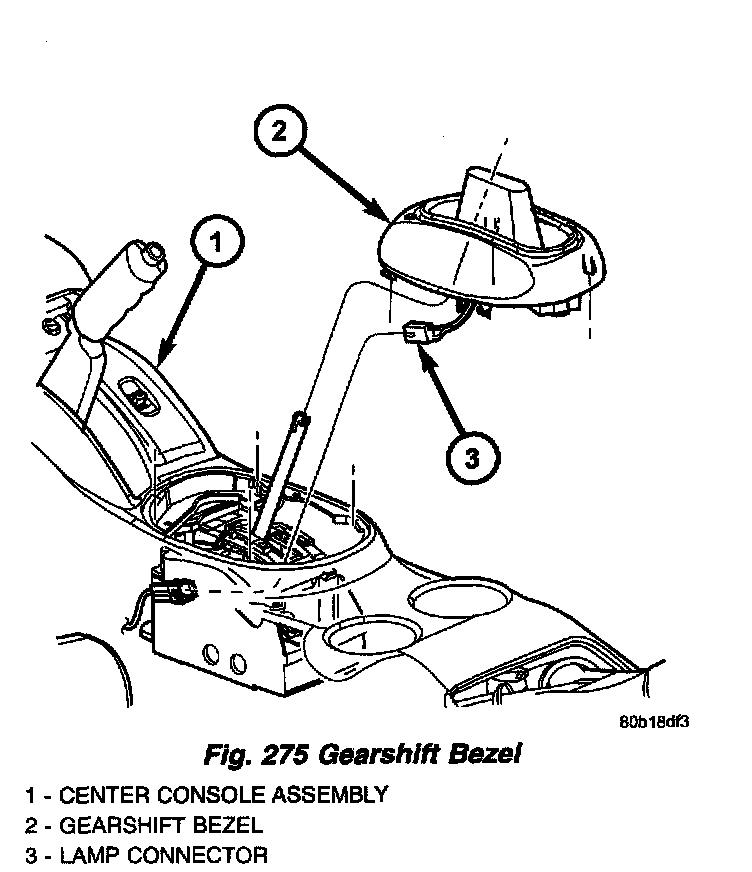 2

1

3

80b18df3

Fig. 275 Gearshift Bezel

1 - CENTER CONSOLE ASSEMBLY
2 - GEARSHIFT BEZEL
3 - LAMP CONNECTOR