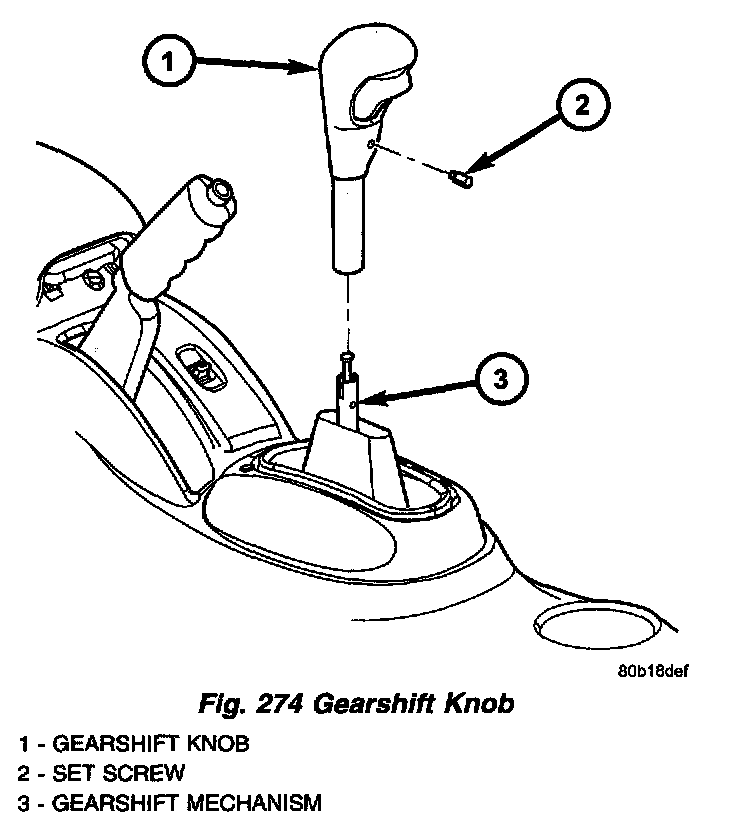 1

2

3

80b18def

Fig. 274 Gearshift Knob

1 - GEARSHIFT KNOB
2 - SET SCREW
3 - GEARSHIFT MECHANISM