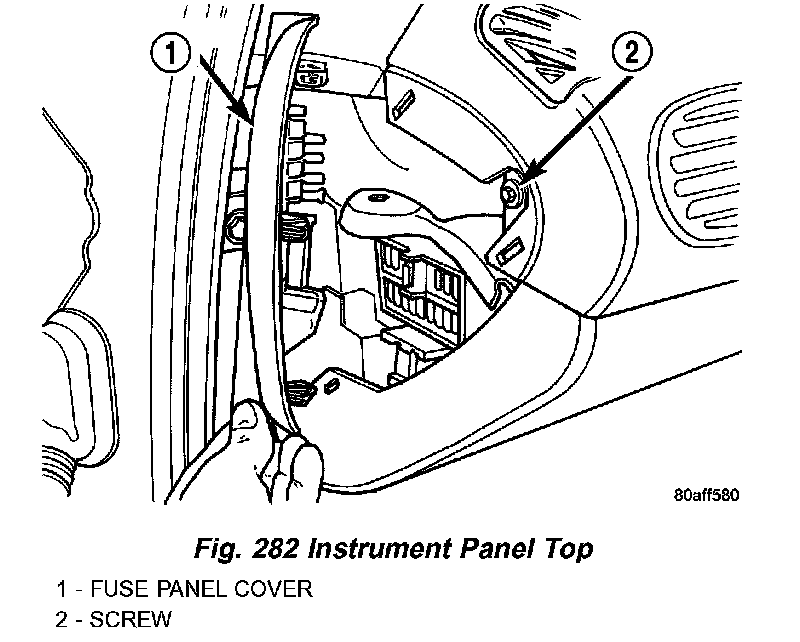 1
2
80aff580

Fig. 282 Instrument Panel Top

1 - FUSE PANEL COVER
2 - SCREW