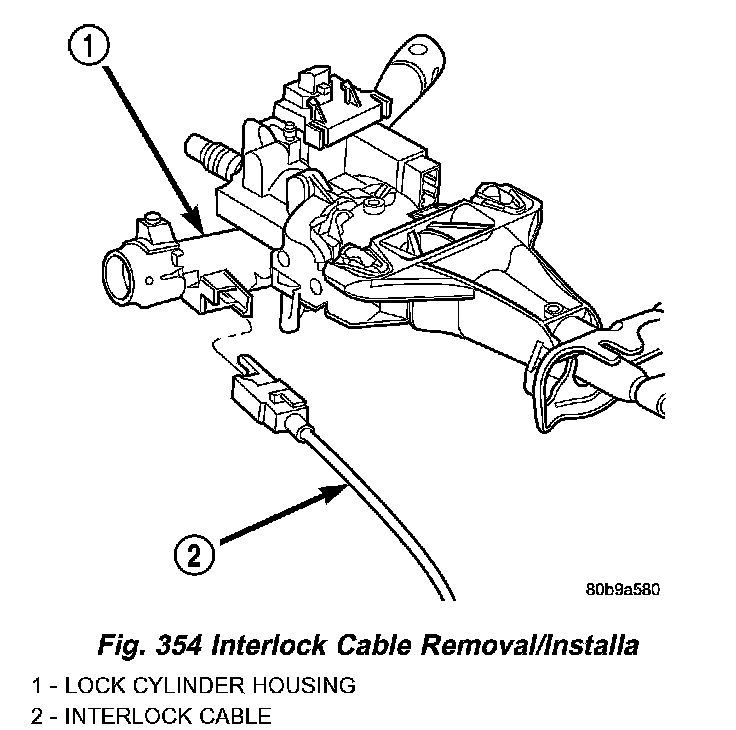 1

2

80b9a580

Fig. 354 Interlock Cable Removal/Installa

1 - LOCK CYLINDER HOUSING
2 - INTERLOCK CABLE