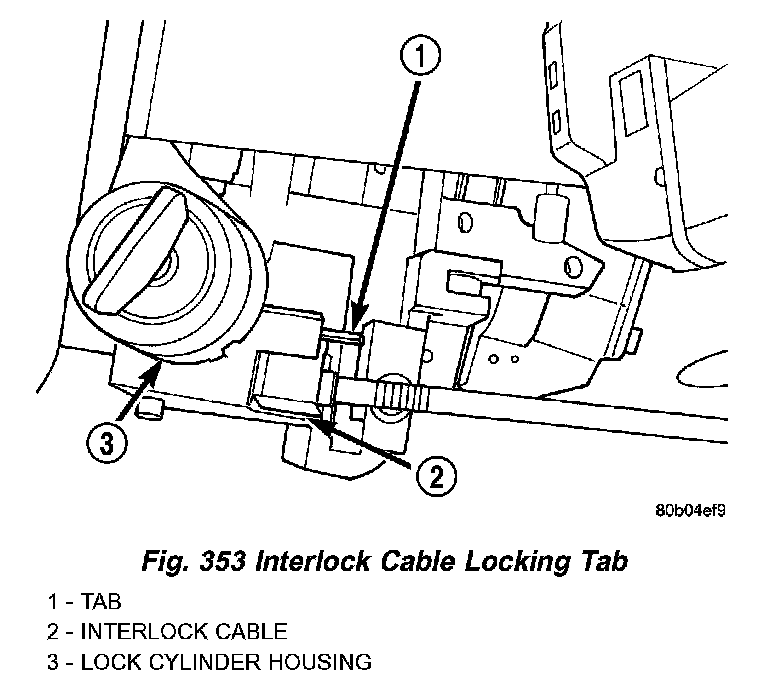 1

3

2

80b04ef9

Fig. 353 Interlock Cable Locking Tab

1 - TAB
2 - INTERLOCK CABLE
3 - LOCK CYLINDER HOUSING