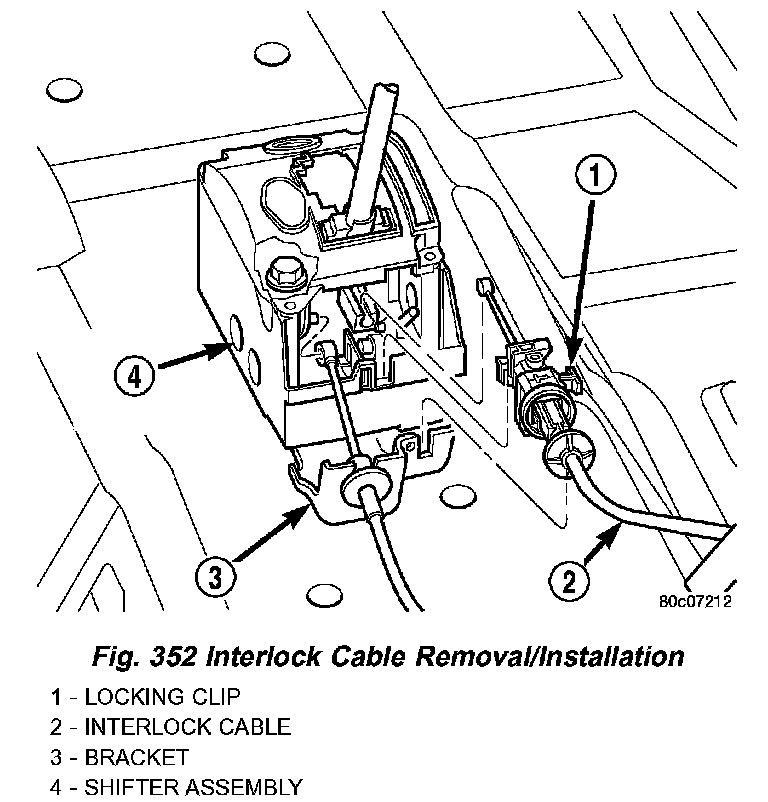 1

4

3

2

80c07212

Fig. 352 Interlock Cable Removal/Installation

1 - LOCKING CLIP
2 - INTERLOCK CABLE
3 - BRACKET
4 - SHIFTER ASSEMBLY