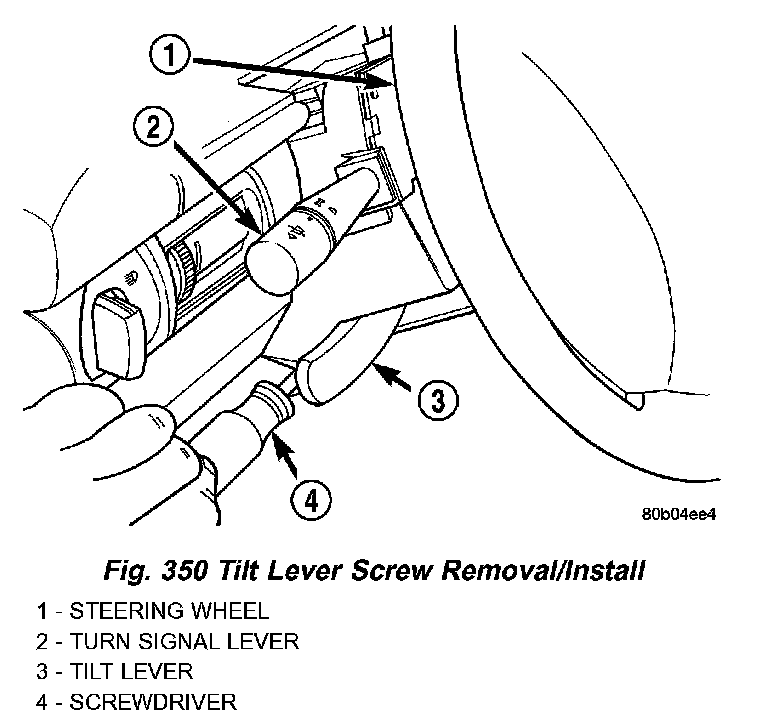 1

2

3

4

80b04ee4

Fig. 350 Tilt Lever Screw Removal/Install

1 - STEERING WHEEL
2 - TURN SIGNAL LEVER
3 - TILT LEVER
4 - SCREWDRIVER