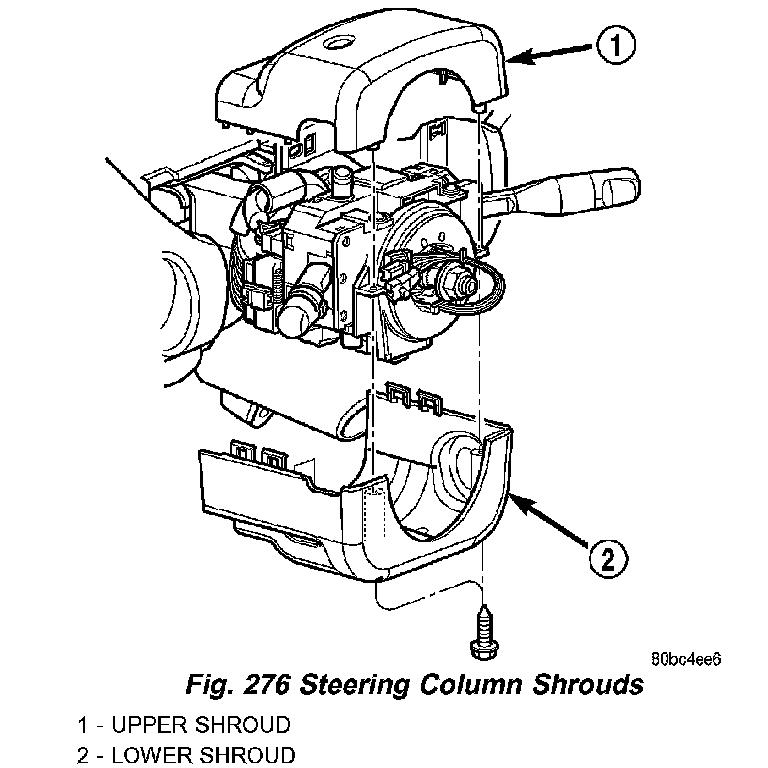 1

2

80bc4ee6

Fig. 276 Steering Column Shrouds

1 - UPPER SHROUD
2 - LOWER SHROUD