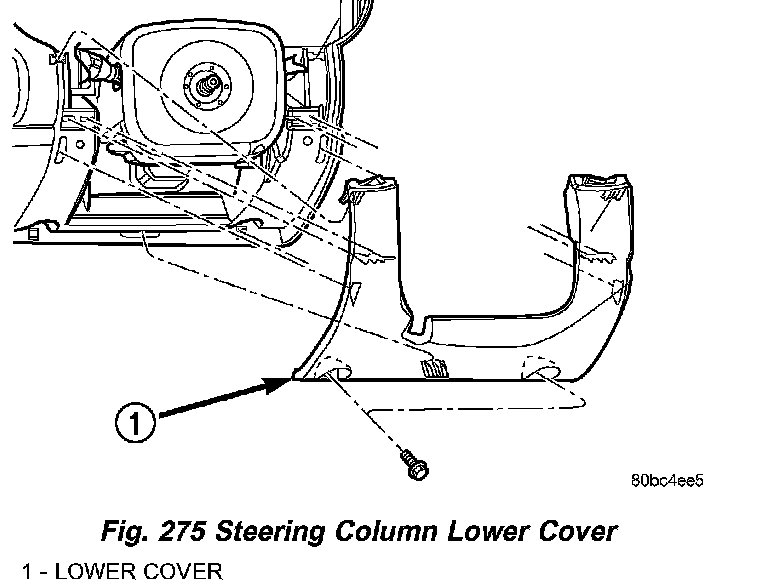 1

80bc4ee5

Fig. 275 Steering Column Lower Cover

1 - LOWER COVER