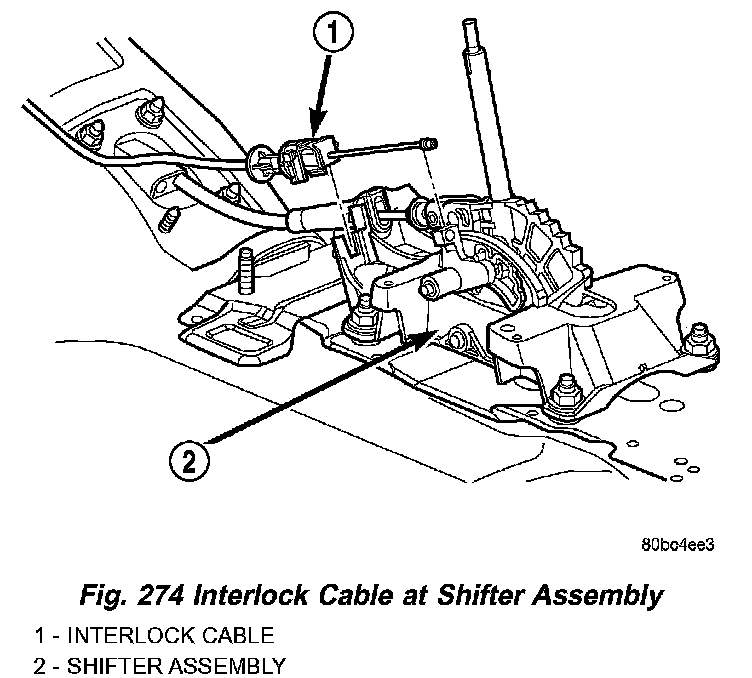 1

2

80bc4ee3

Fig. 274 Interlock Cable at Shifter Assembly

1 - INTERLOCK CABLE
2 - SHIFTER ASSEMBLY