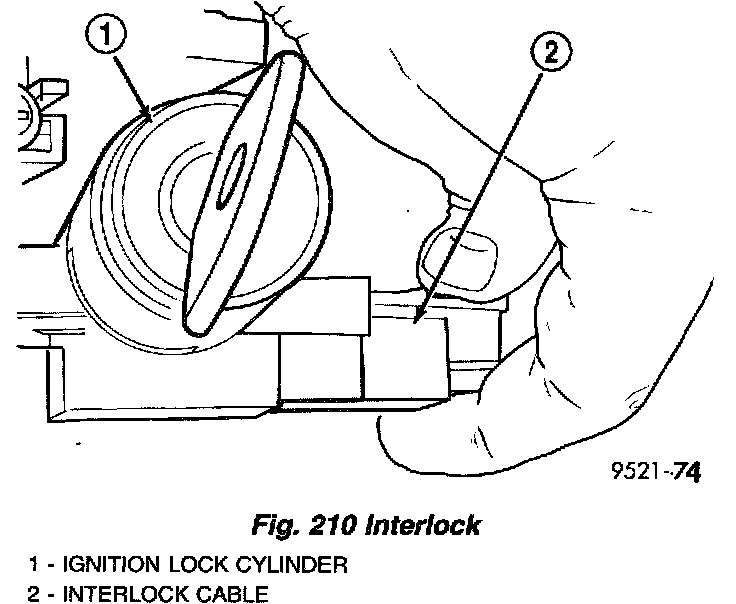 1

2

9521-74

Fig. 210 Interlock

1 - IGNITION LOCK CYLINDER
2 - INTERLOCK CABLE