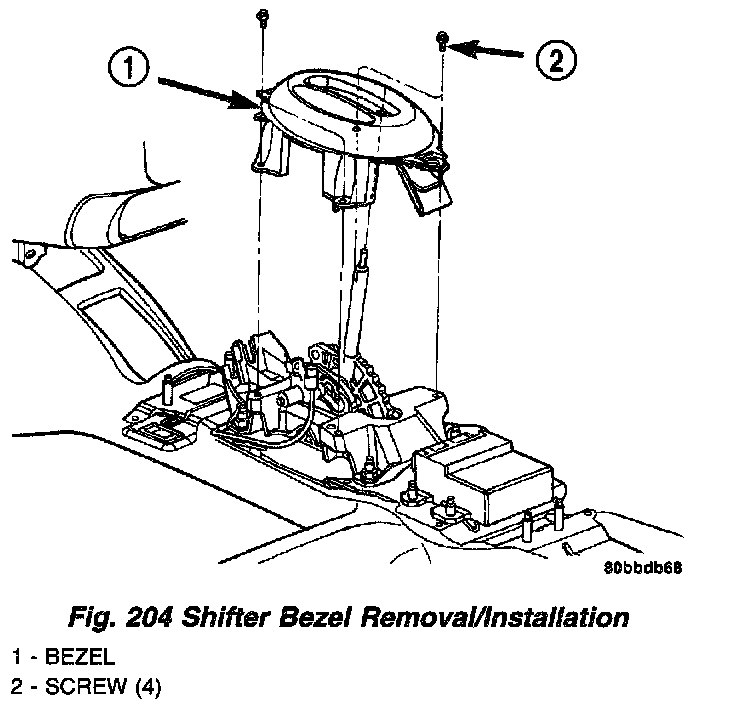 1
2
80bbdb68

Fig. 204 Shifter Bezel Removal/Installation

1 - BEZEL
2 - SCREW (4)