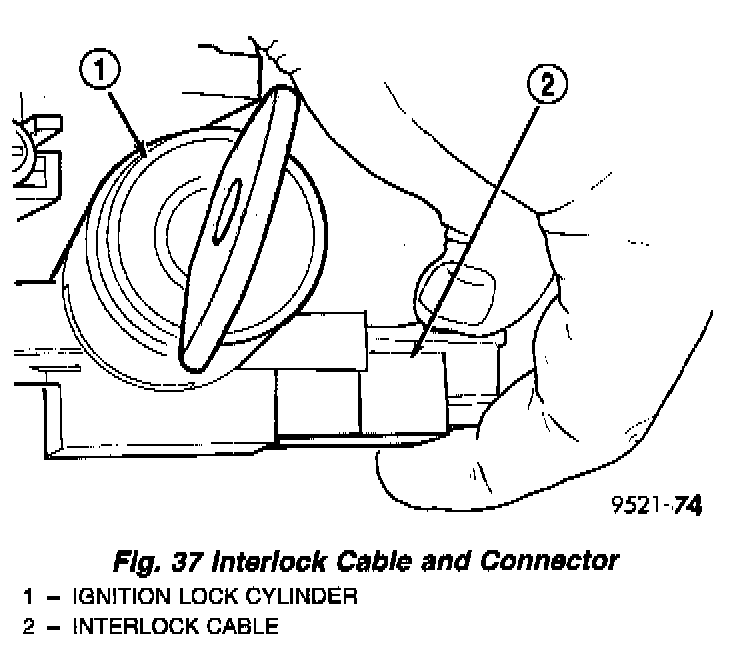 1

2

9521-74

Fig. 37 Interlock Cable and Connector

1 – IGNITION LOCK CYLINDER
2 – INTERLOCK CABLE