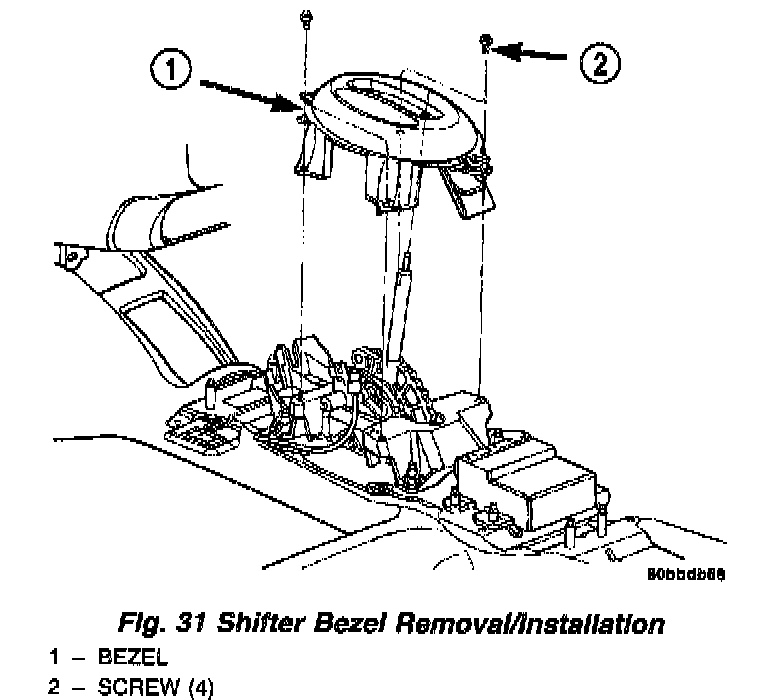 1

2

80bbdb66

Fig. 31 Shifter Bezel Removal/Installation

1 – BEZEL

2 – SCREW (4)