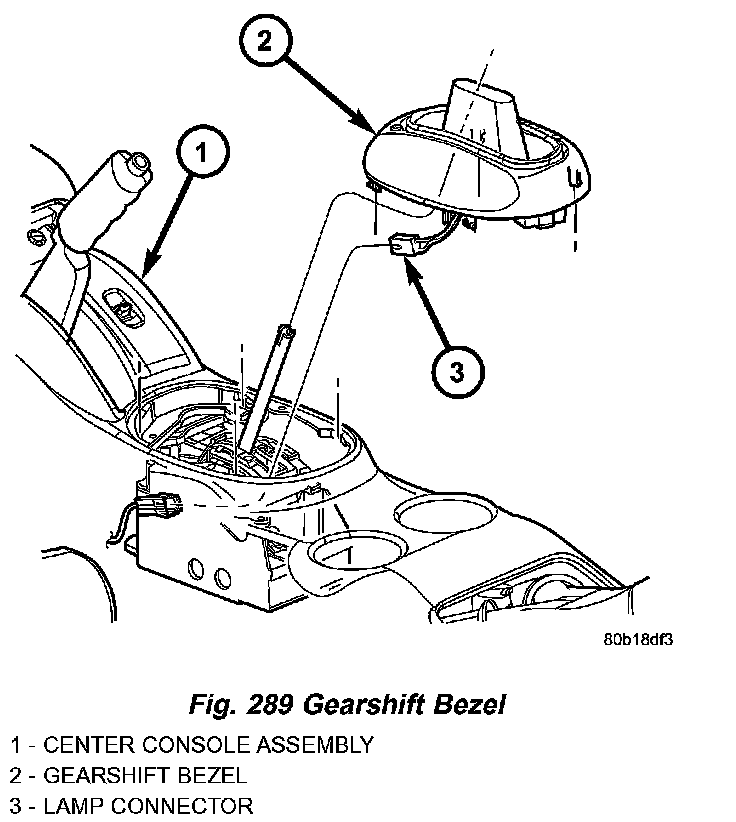 2

1

3

80b18df3

Fig. 289 Gearshift Bezel

1 - CENTER CONSOLE ASSEMBLY
2 - GEARSHIFT BEZEL
3 - LAMP CONNECTOR