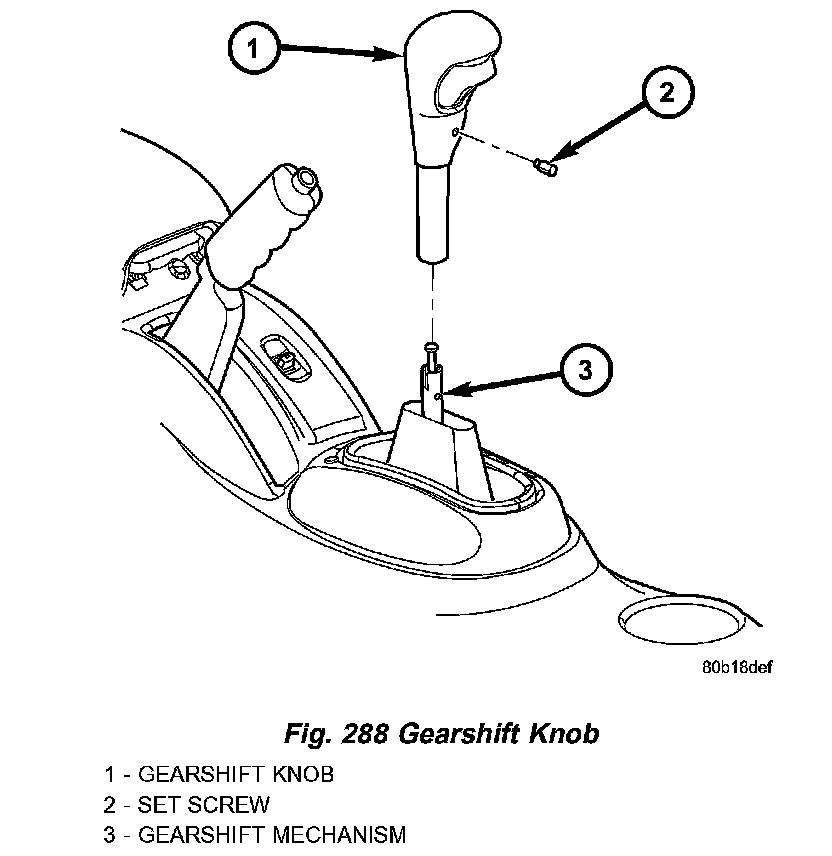 1

2

3

80b18def

Fig. 288 Gearshift Knob

1 - GEARSHIFT KNOB
2 - SET SCREW
3 - GEARSHIFT MECHANISM