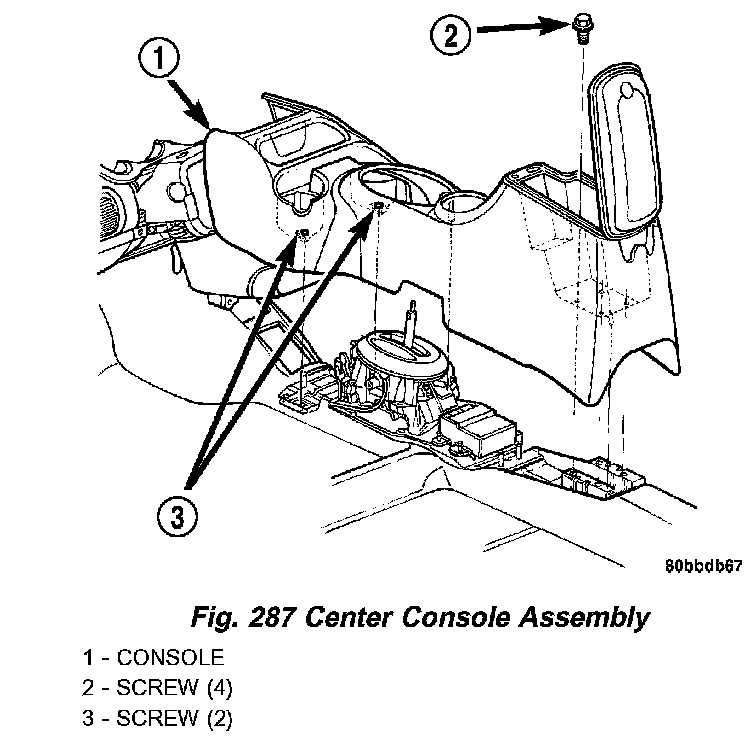 1

2

3

80bbdb67

Fig. 287 Center Console Assembly

1 - CONSOLE
2 - SCREW (4)
3 - SCREW (2)