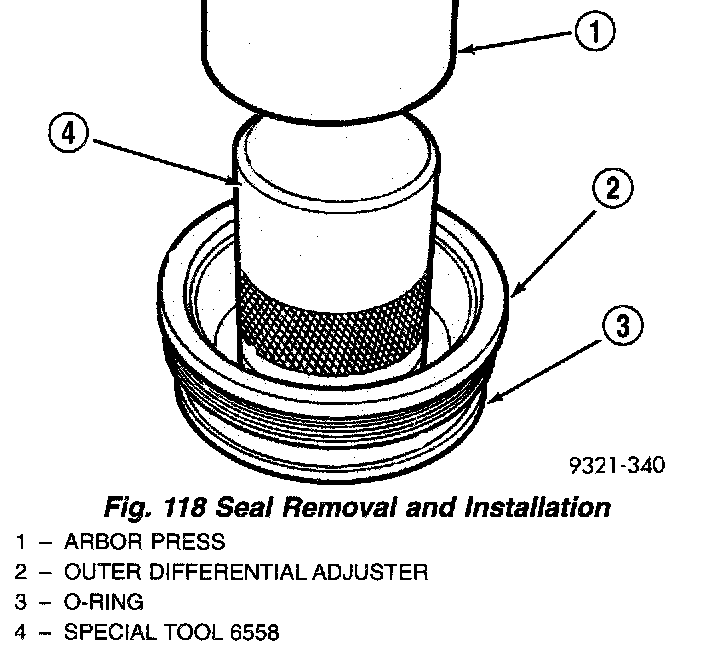 1

4

2

3

9321-340

Fig. 118 Seal Removal and Installation

1 – ARBOR PRESS
2 – OUTER DIFFERENTIAL ADJUSTER
3 – O-RING
4 – SPECIAL TOOL 6558