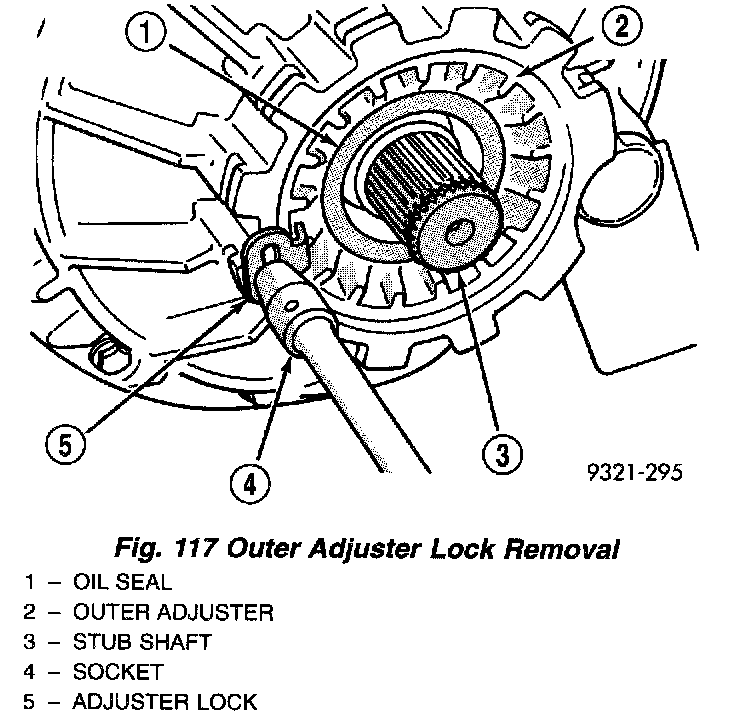 1
2
5
4
3
9321-295

Fig. 117 Outer Adjuster Lock Removal

1 – OIL SEAL
2 – OUTER ADJUSTER
3 – STUB SHAFT
4 – SOCKET
5 – ADJUSTER LOCK