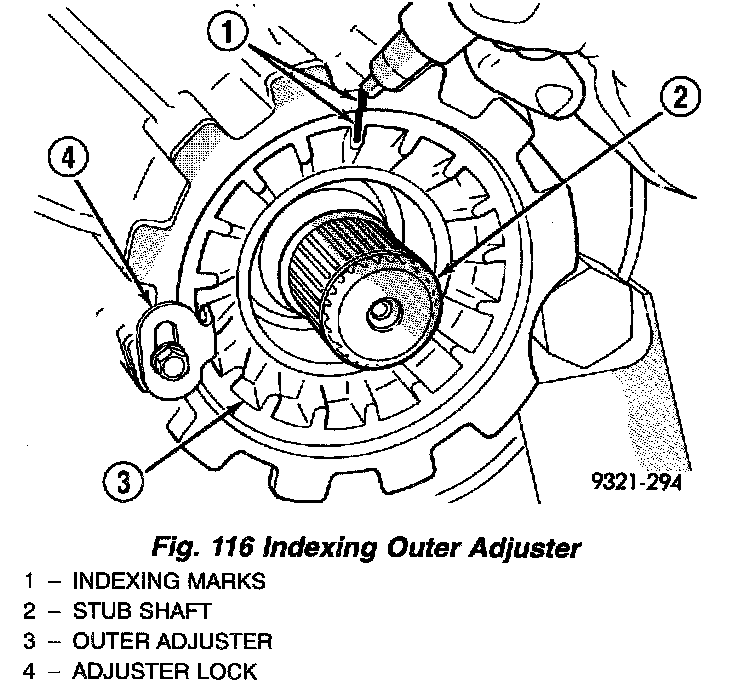 1
2
4
3
9321-294

Fig. 116 Indexing Outer Adjuster

1 – INDEXING MARKS
2 – STUB SHAFT
3 – OUTER ADJUSTER
4 – ADJUSTER LOCK