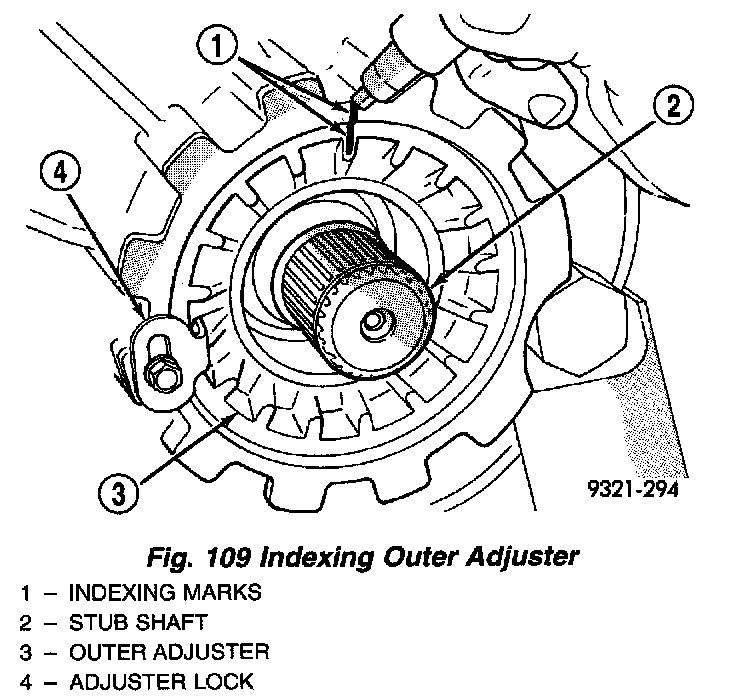 1
2
4
3
9321-294

Fig. 109 Indexing Outer Adjuster

1 – INDEXING MARKS
2 – STUB SHAFT
3 – OUTER ADJUSTER
4 – ADJUSTER LOCK