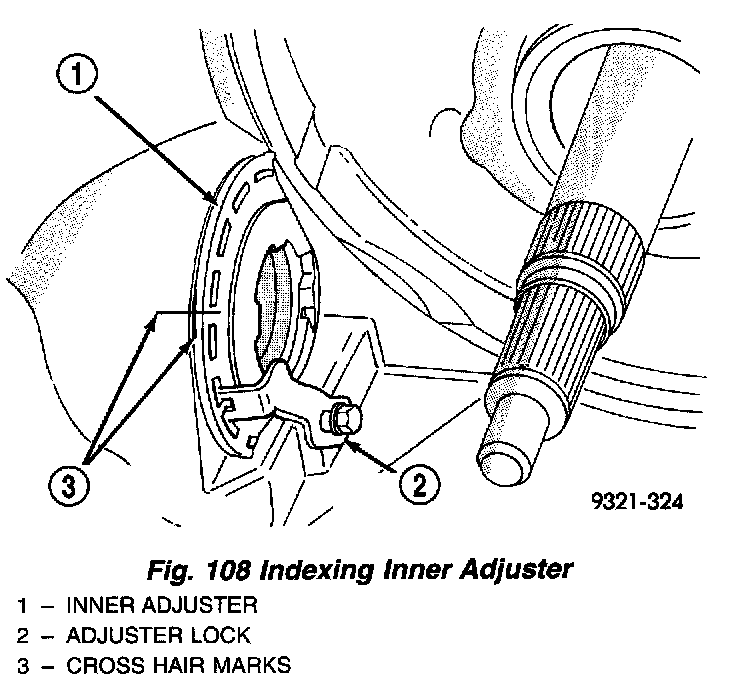 1

3

2

9321-324

Fig. 108 Indexing Inner Adjuster

1 – INNER ADJUSTER
2 – ADJUSTER LOCK
3 – CROSS HAIR MARKS