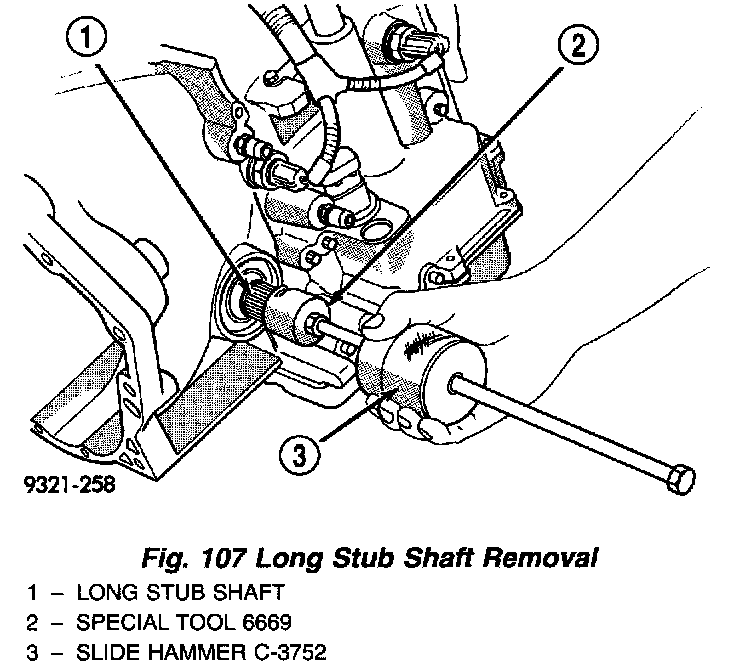 1
2
3
9321-258

Fig. 107 Long Stub Shaft Removal

1 – LONG STUB SHAFT
2 – SPECIAL TOOL 6669
3 – SLIDE HAMMER C-3752